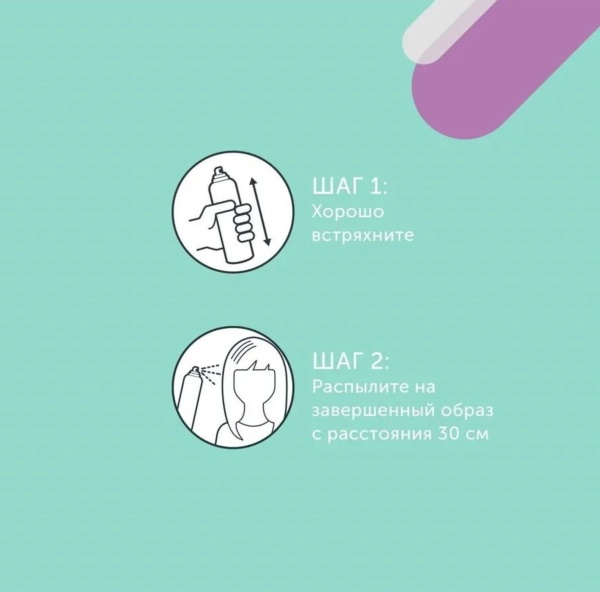 ШАГ 1:
Хорошо встряхните

ШАГ 2:
Распылите на завершенный образ с расстояния 30 см