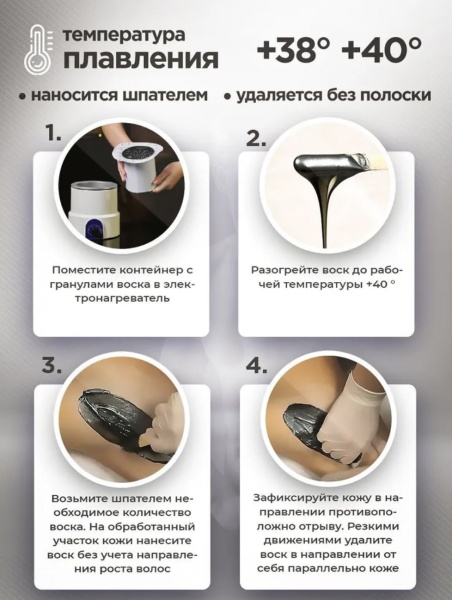 температура плавления +38° +40°

• наносится шпателем • удаляется без полоски

1.

Поместите контейнер с гранулами воска в электронагреватель

2.

Разогрейте воск до рабочей температуры +40 °

3.

Возьмите шпателем необходимое количество воска. На обработанный участок кожи нанесите воск без учета направления роста волос

4.

Зафиксируйте кожу в направлении противоположно отрыву. Резкими движениями удалите воск в направлении от себя параллельно коже