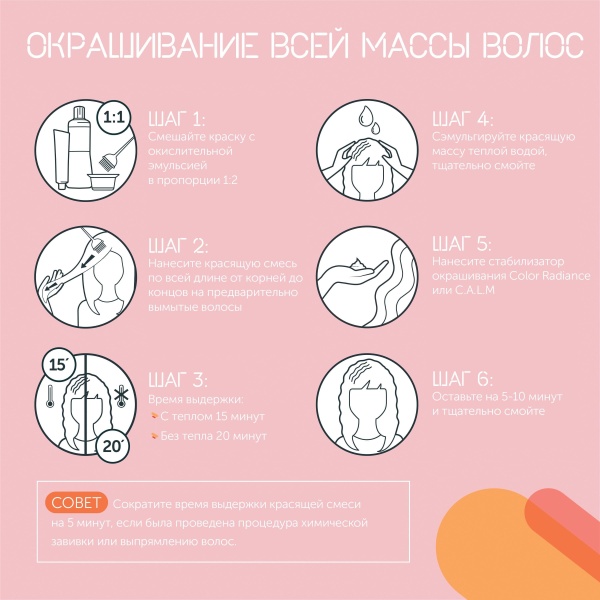 ОКРАШИВАНИЕ ВСЕЙ МАССЫ ВОЛОС

1:1

ШАГ 1:
Смешайте краску с окислительной эмульсией в пропорции 1:2

ШАГ 2:
Нанесите красящую смесь по всей длине от корней до концов на предварительно вымытые волосы

15´

20´

ШАГ 3:
Время выдержки:
С теплом 15 минут
Без тепла 20 минут

ШАГ 4:
Сэмульгируйте красящую массу теплой водой, тщательно смойте

ШАГ 5:
Нанесите стабилизатор окрашивания Color Radiance или C.A.L.M

ШАГ 6:
Оставьте на 5-10 минут и тщательно смойте

СОВЕТ Сократите время выдержки красящей смеси на 5 минут, если была проведена процедура химической завивки или выпрямлению волос.