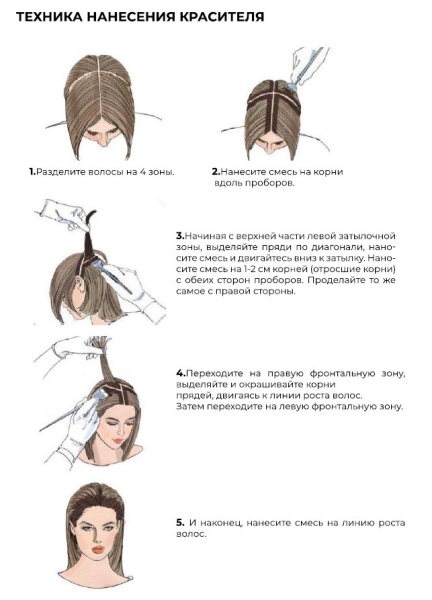 ТЕХНИКА НАНЕСЕНИЯ КРАСИТЕЛЯ

1.Разделите волосы на 4 зоны.

2.Нанесите смесь на корни вдоль проборов.

3.Начиная с верхней части левой затылочной зоны, выделяйте пряди по диагонали, наносите смесь и двигайтесь вниз к затылку. Наносите смесь на 1-2 см корней (отросшие корни) с обеих сторон проборов. Проделайте то же самое с правой стороны.

4.Переходите на правую фронтальную зону, выделяйте и окрашивайте корни прядей, двигаясь к линии роста волос. Затем переходите на левую фронтальную зону.

5. И наконец, нанесите смесь на линию роста волос.