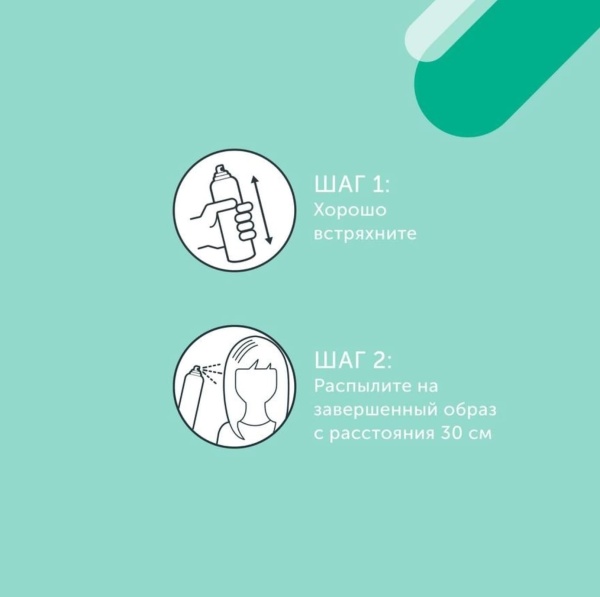 ШАГ 1:
Хорошо встряхните

ШАГ 2:
Распылите на завершенный образ с расстояния 30 см