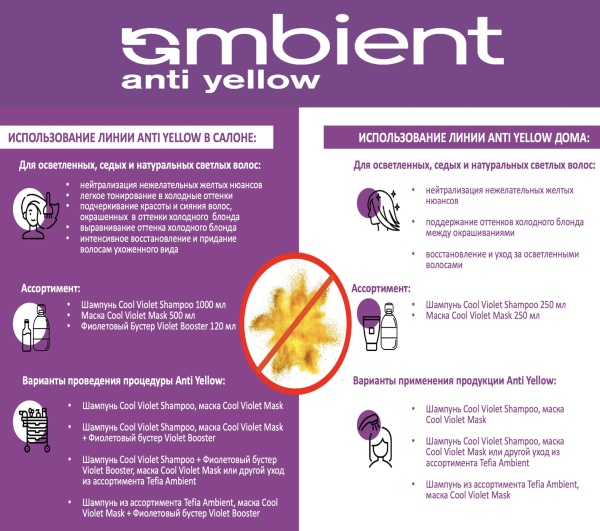 ambient
anti yellow

ИСПОЛЬЗОВАНИЕ ЛИНИИ ANTI YELLOW В САЛОНЕ:

Для осветленных, седых и натуральных светлых волос:

- нейтрализация нежелательных желтых нюансов
- легкое тонирование в холодные оттенки
- подчеркивание красоты и сияния волос, окрашенных в оттенки холодного блонда
- выравнивание оттенка холодного блонда
- интенсивное восстановление и придание волосам ухоженного вида

Ассортимент:

- Шампунь Cool Violet Shampoo 1000 мл
- Маска Cool Violet Mask 500 мл
- Фиолетовый Бустер Violet Booster 120 мл

Варианты проведения процедуры Anti Yellow:

- Шампунь Cool Violet Shampoo, маска Cool Violet Mask
- Шампунь Cool Violet Shampoo, маска Cool Violet Mask + Фиолетовый бустер Violet Booster
- Шампунь Cool Violet Shampoo + Фиолетовый бустер Violet Booster, маска Cool Violet Mask или другой уход из ассортимента Tefia Ambient
- Шампунь из ассортимента Tefia Ambient, маска Cool Violet Mask + Фиолетовый бустер Violet Booster

ИСПОЛЬЗОВАНИЕ ЛИНИИ ANTI YELLOW ДОМА:

Для осветленных, седых и натуральных светлых волос:

- нейтрализация нежелательных желтых нюансов
- поддержание оттенков холодного блонда между окрашиваниями
- восстановление и уход за осветленными волосами

Ассортимент:

- Шампунь Cool Violet Shampoo 250 мл
- Маска Cool Violet Mask 250 мл

Варианты применения продукции Anti Yellow:

- Шампунь Cool Violet Shampoo, маска Cool Violet Mask
- Шампунь Cool Violet Shampoo, маска Cool Violet Mask или другой уход из ассортимента Tefia Ambient
- Шампунь из ассортимента Tefia Ambient, маска Cool Violet Mask