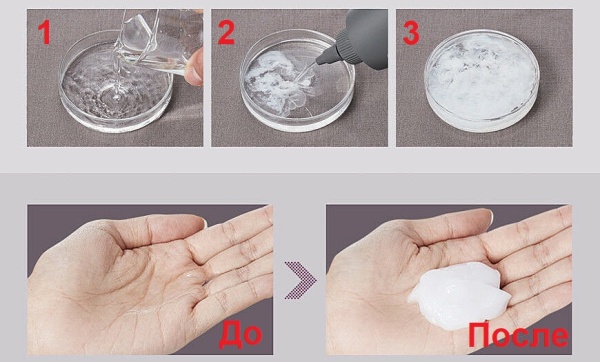 1
2
3
До
После