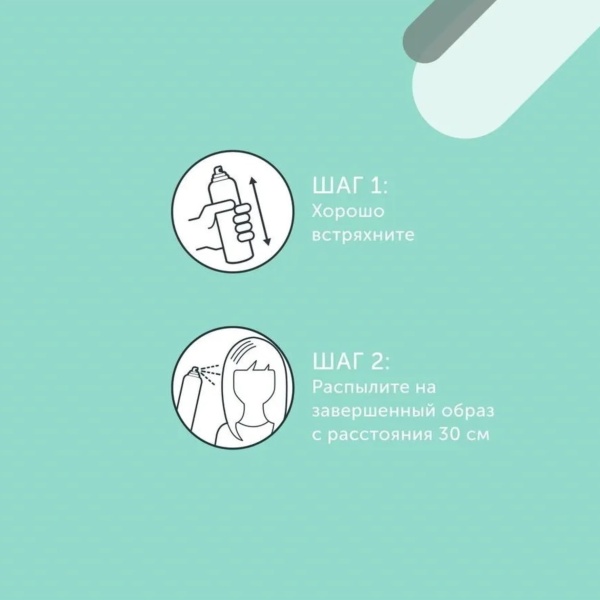 ШАГ 1:
Хорошо встряхните

ШАГ 2:
Распылите на завершенный образ с расстояния 30 см