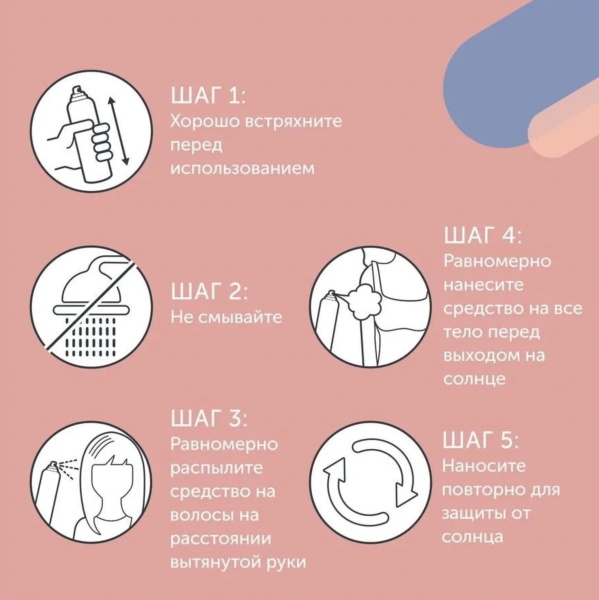 ШАГ 1:
Хорошо встряхните перед использованием

ШАГ 2:
Не смывайте

ШАГ 3:
Равномерно распылите средство на волосы на расстоянии вытянутой руки

ШАГ 4:
Равномерно нанесите средство на все тело перед выходом на солнце

ШАГ 5:
Наносите повторно для защиты от солнца