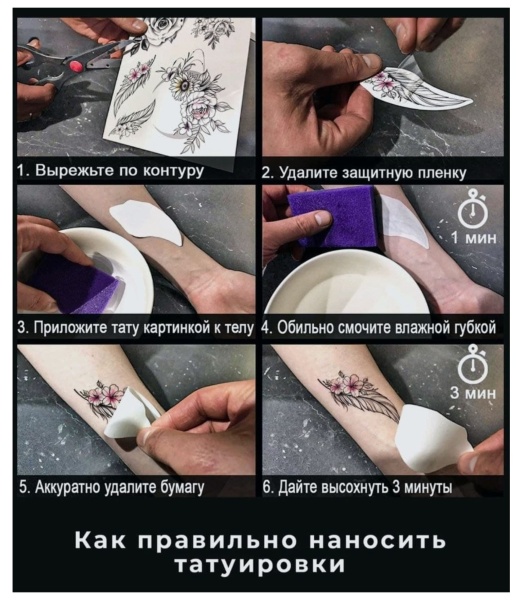 1. Вырежьте по контуру

2. Удалите защитную пленку

3. Приложите тату картинкой к телу

1 мин

4. Обильно смочите влажной губкой

5. Аккуратно удалите бумагу

3 мин

6. Дайте высохнуть 3 минуты

Как правильно наносить татуировки