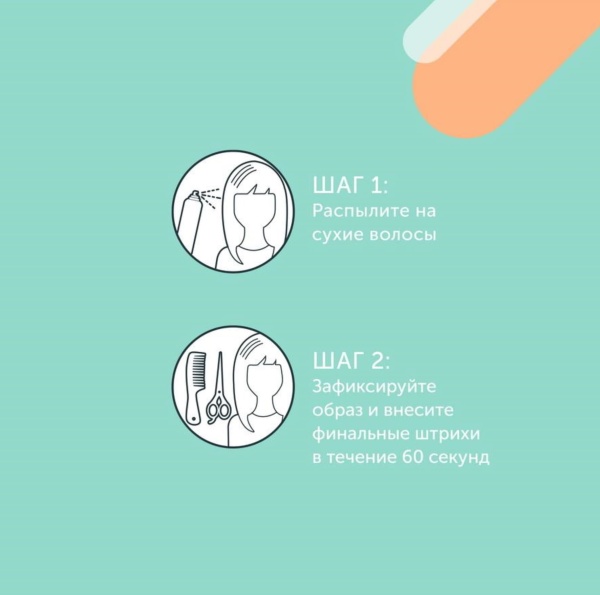 ШАГ 1:
Распылите на сухие волосы

ШАГ 2:
Зафиксируйте образ и внесите финальные штрихи в течение 60 секунд