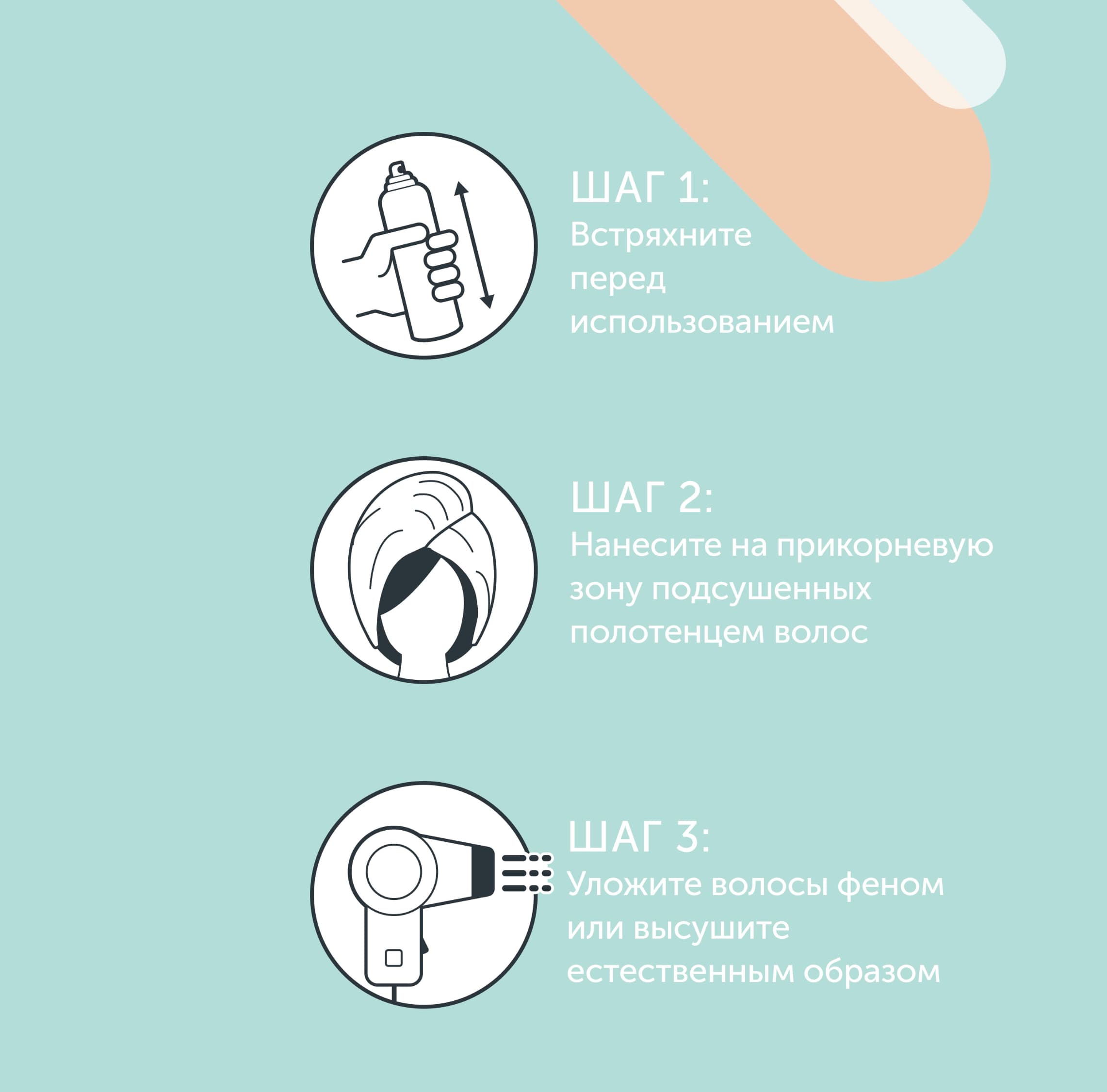 ШАГ 1:
Встряхните перед использованием

ШАГ 2:
Нанесите на прикорневую зону подсушенных полотенцем волос

ШАГ 3:
Уложите волосы феном или высушите естественным образом