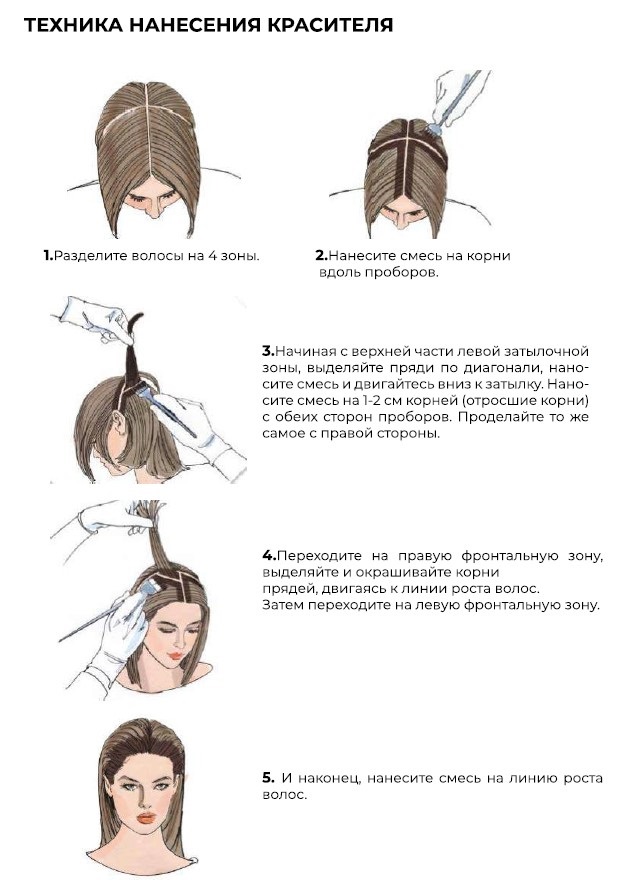 ТЕХНИКА НАНЕСЕНИЯ КРАСИТЕЛЯ

1.Разделите волосы на 4 зоны.

2.Нанесите смесь на корни вдоль проборов.

3.Начиная с верхней части левой затылочной зоны, выделяйте пряди по диагонали, наносите смесь и двигайтесь вниз к затылку. Наносите смесь на 1-2 см корней (отросшие корни) с обеих сторон проборов. Проделайте то же самое с правой стороны.

4.Переходите на правую фронтальную зону, выделяйте и окрашивайте корни прядей, двигаясь к линии роста волос. Затем переходите на левую фронтальную зону.

5. И наконец, нанесите смесь на линию роста волос.