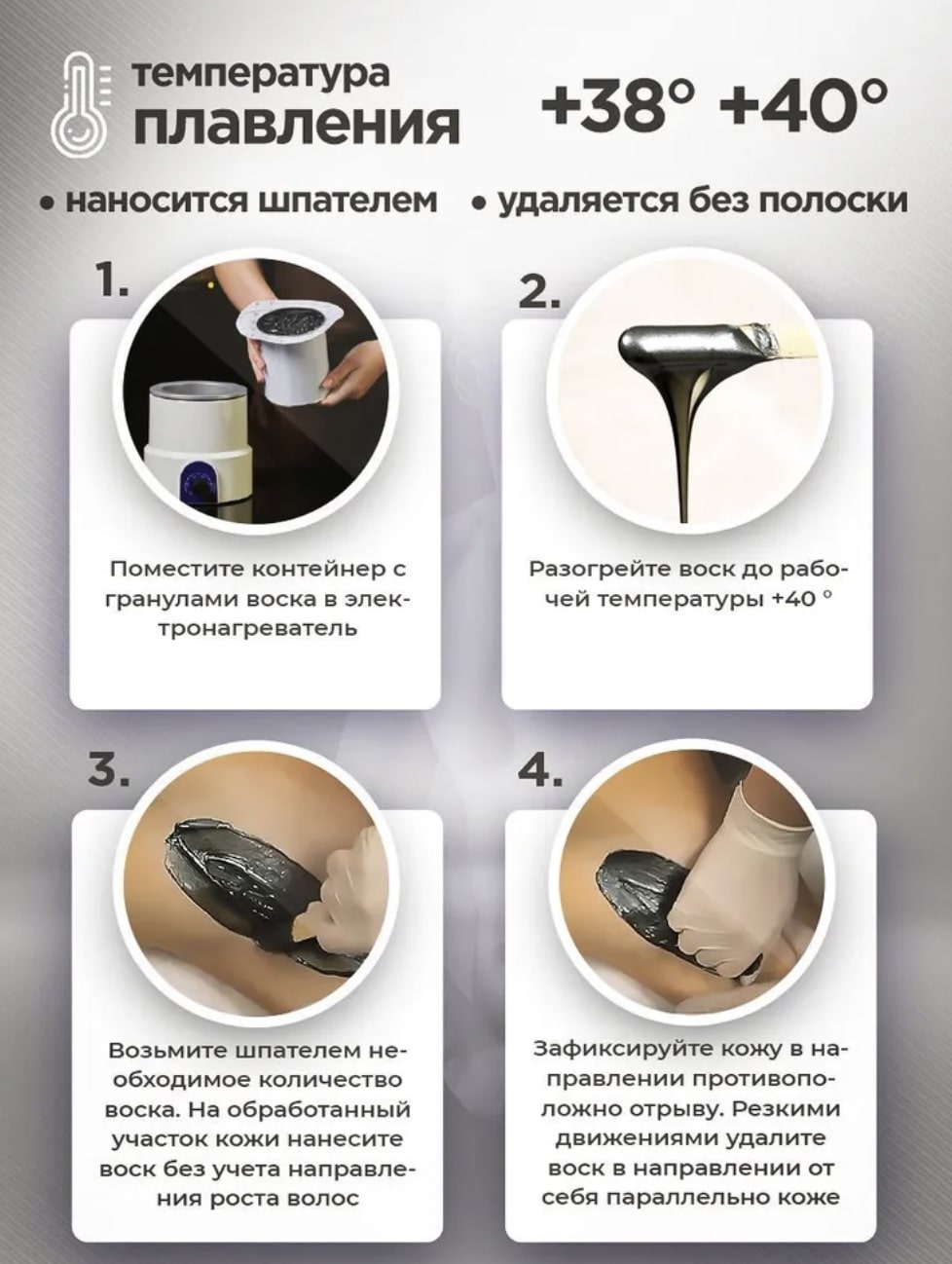 температура плавления

+38° +40°

• наносится шпателем • удаляется без полоски

1.

Поместите контейнер с гранулами воска в электронагреватель

2.

Разогрейте воск до рабочей температуры +40 °

3.

Возьмите шпателем необходимое количество воска. На обработанный участок кожи нанесите воск без учета направления роста волос

4.

Зафиксируйте кожу в направлении противоположно отрыву. Резкими движениями удалите воск в направлении от себя параллельно коже