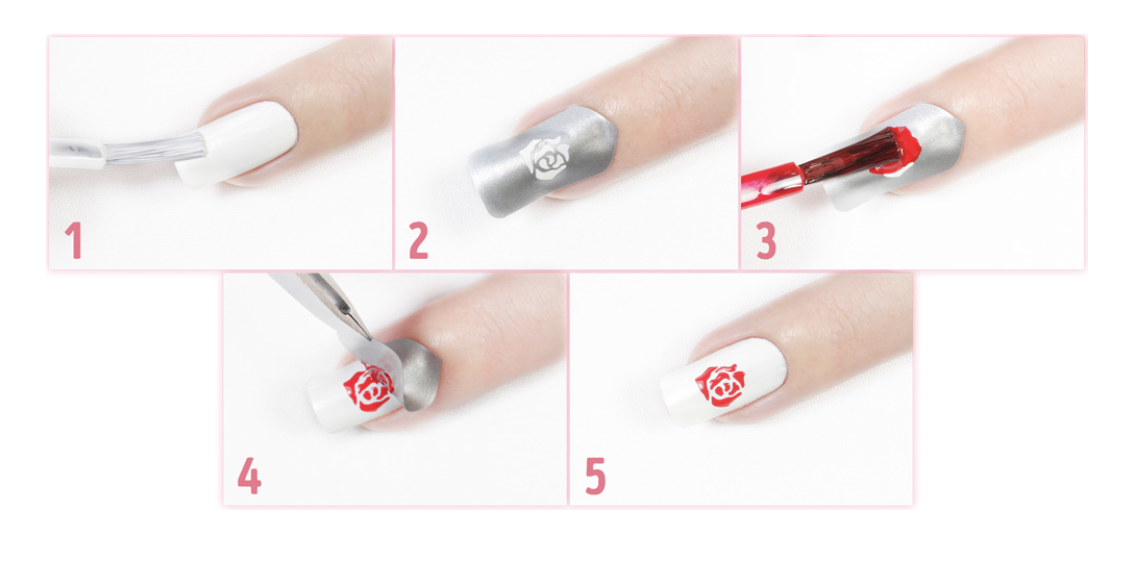 1

2

3

4

5