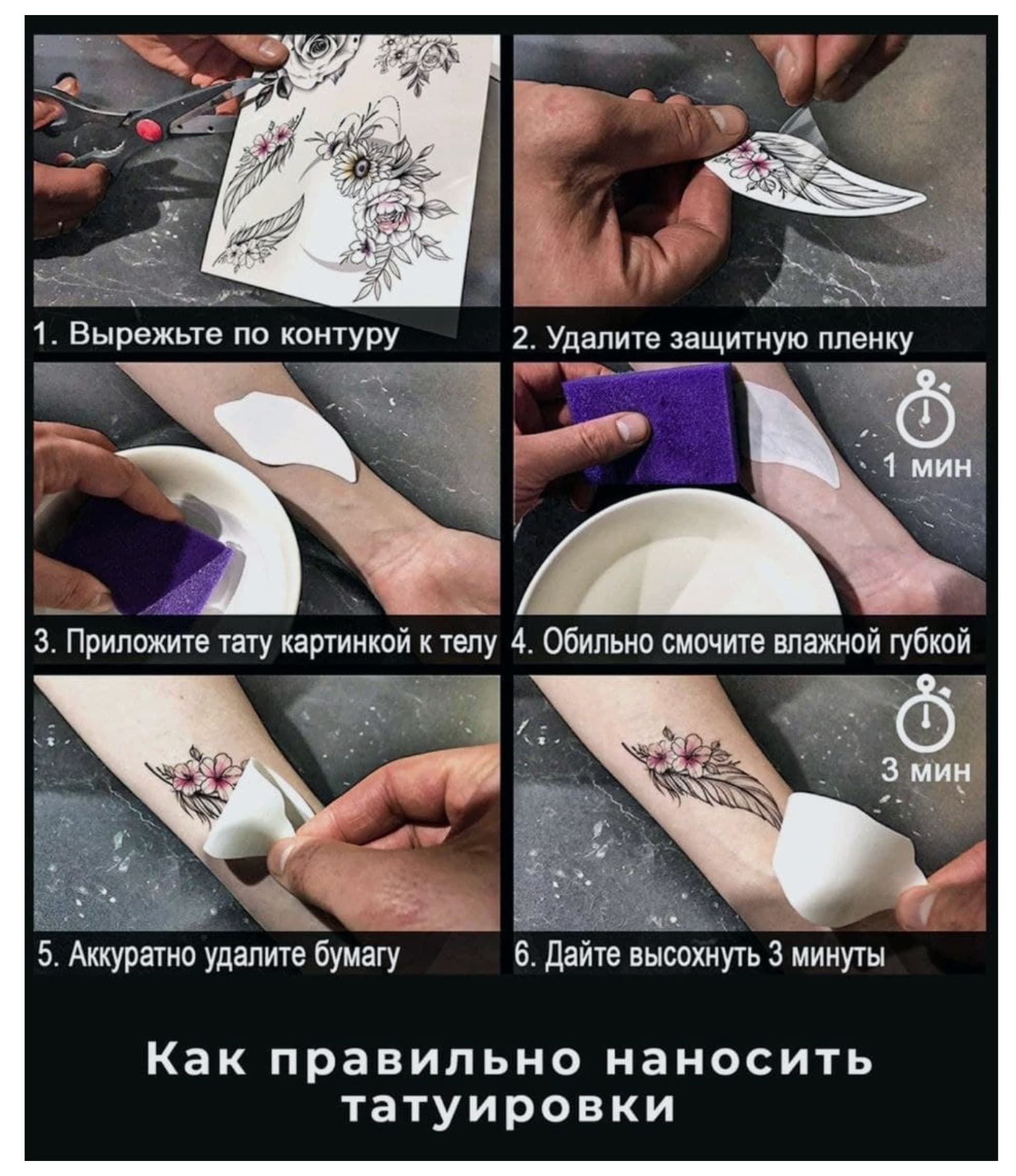 1. Вырежьте по контуру

2. Удалите защитную пленку

3. Приложите тату картинкой к телу

1 мин

4. Обильно смочите влажной губкой

5. Аккуратно удалите бумагу

3 мин

6. Дайте высохнуть 3 минуты

Как правильно наносить татуировки