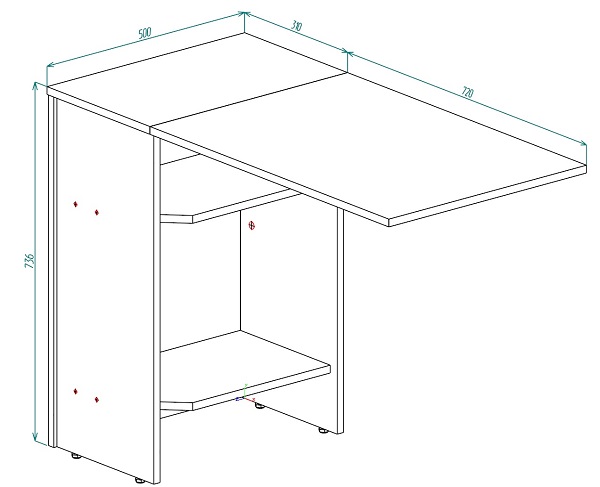 500
310
720
736